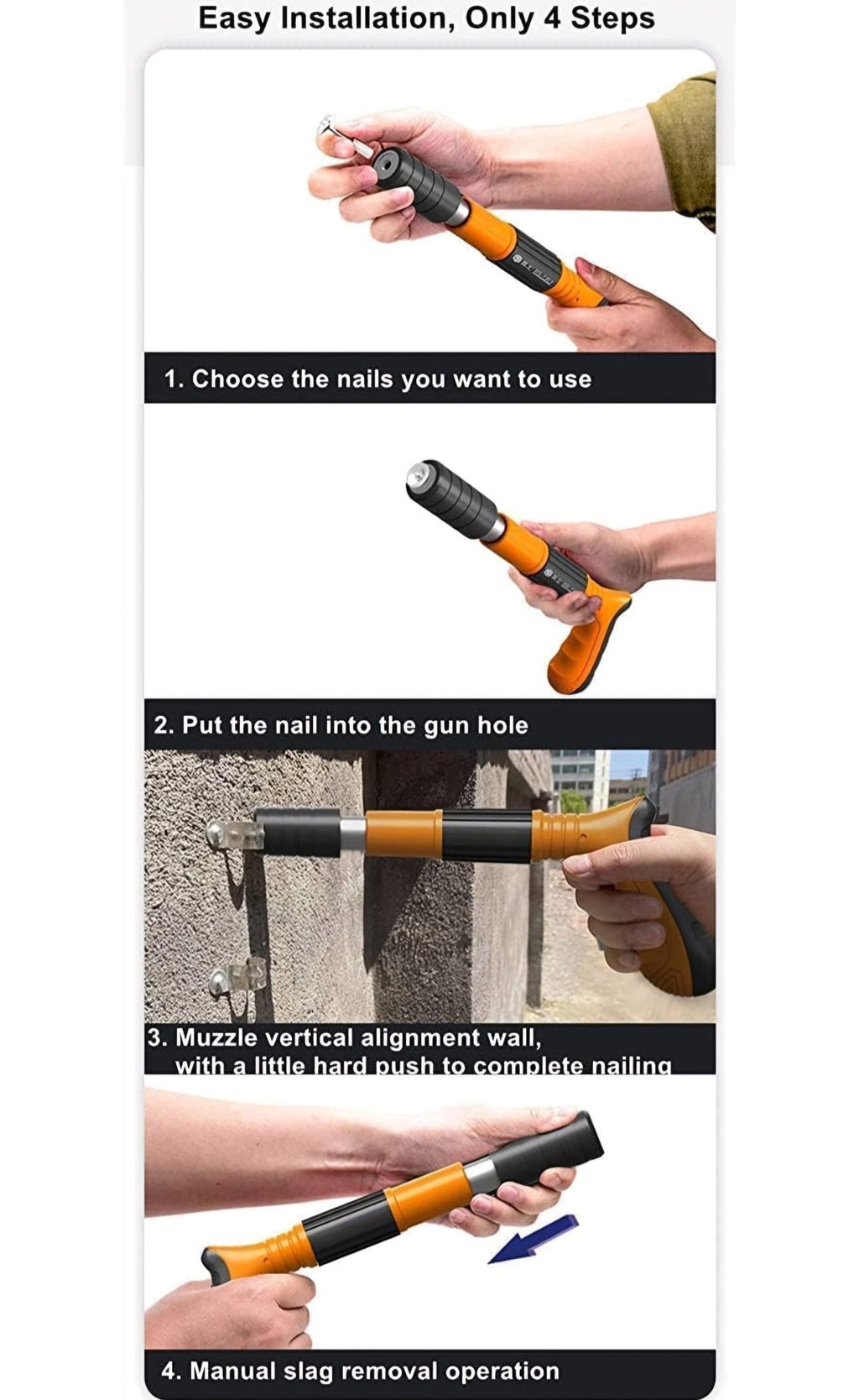 Easy Installation, Only 4 Steps

1. Choose the nails you want to use

2. Put the nail into the gun hole

3. Muzzle vertical alignment wall, with a little hard push to complete nailing

4. Manual slag removal operation