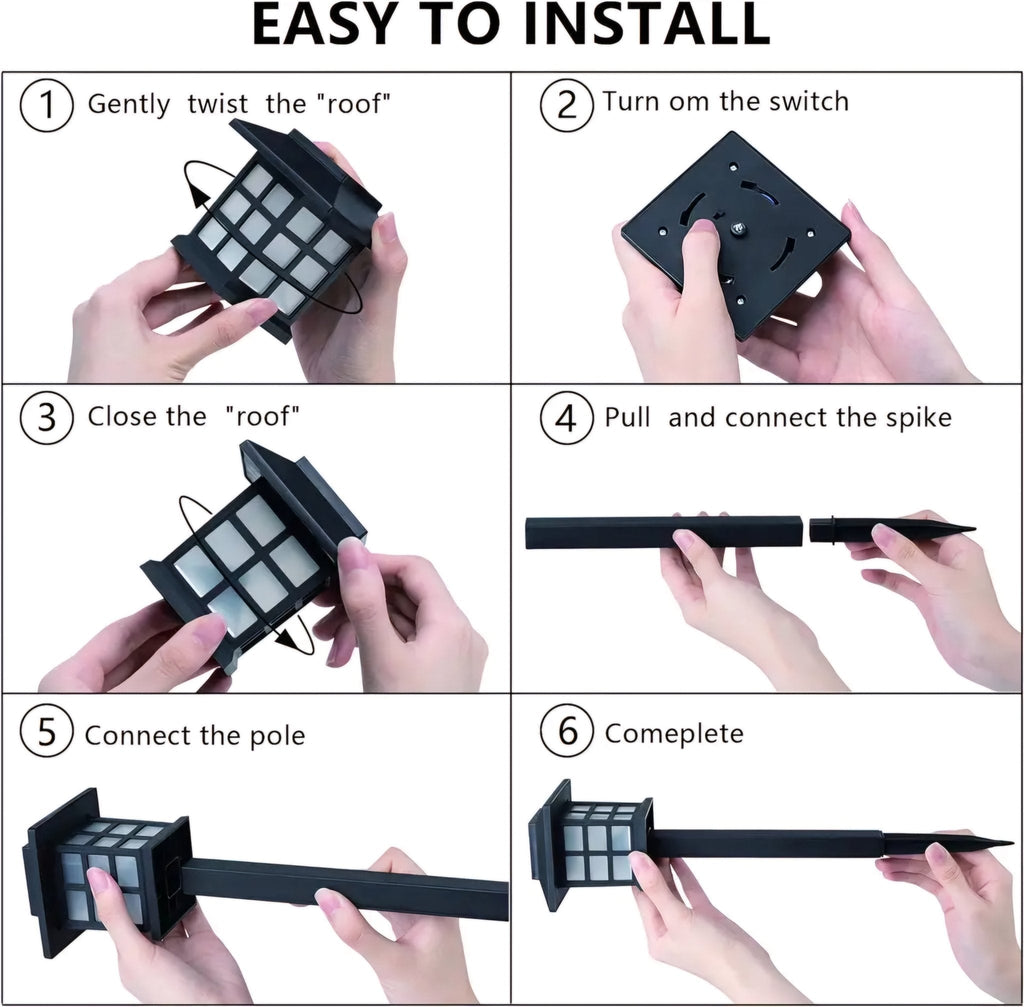 EASY TO INSTALL

1 Gently twist the "roof"

2 Turn om the switch

3 Close the "roof"

4 Pull and connect the spike

5 Connect the pole

6 Comeplete