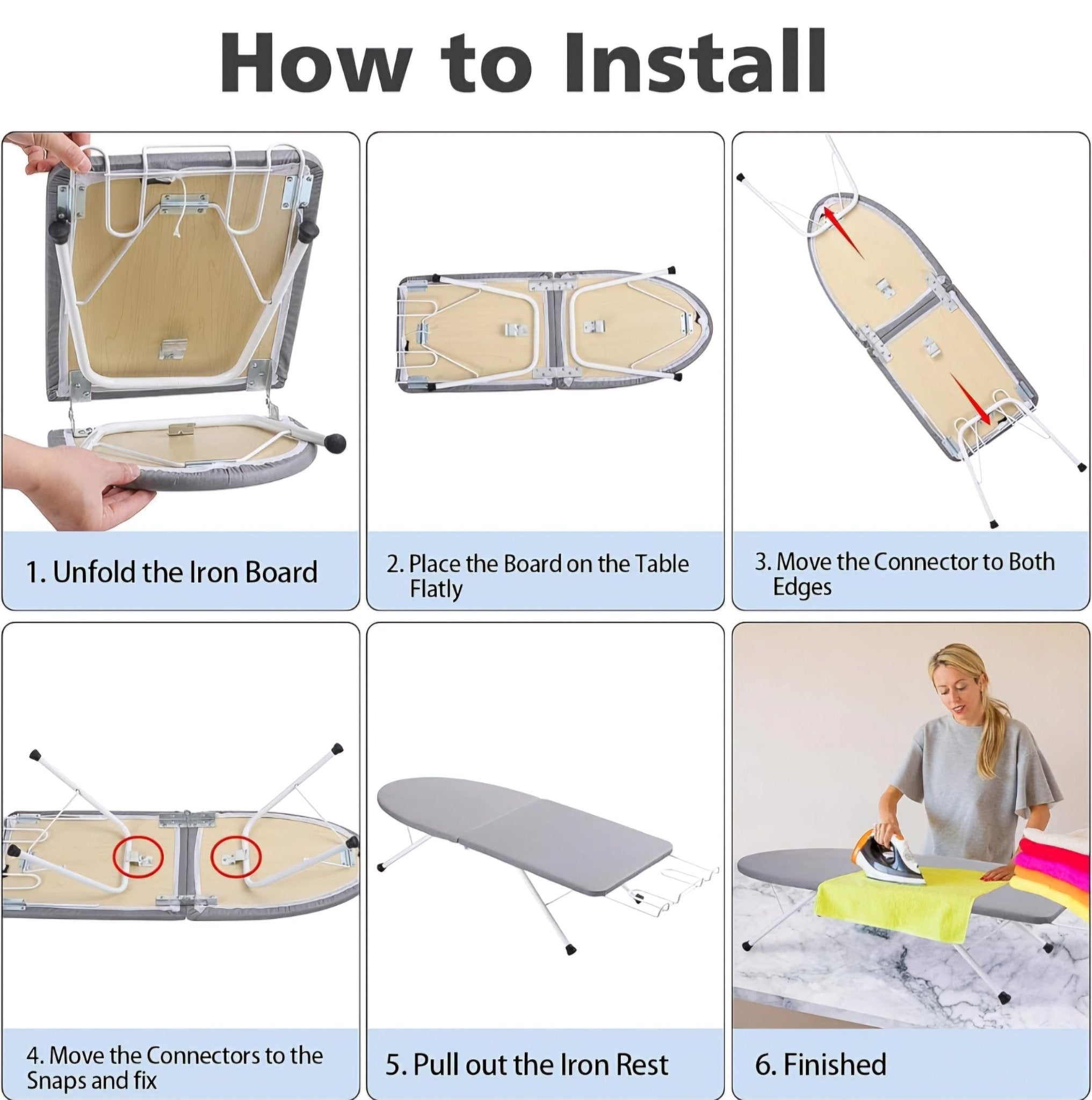 How to Install

1. Unfold the Iron Board

2. Place the Board on the Table Flatly

3. Move the Connector to Both Edges

4. Move the Connectors to the Snaps and fix

5. Pull out the Iron Rest

6. Finished