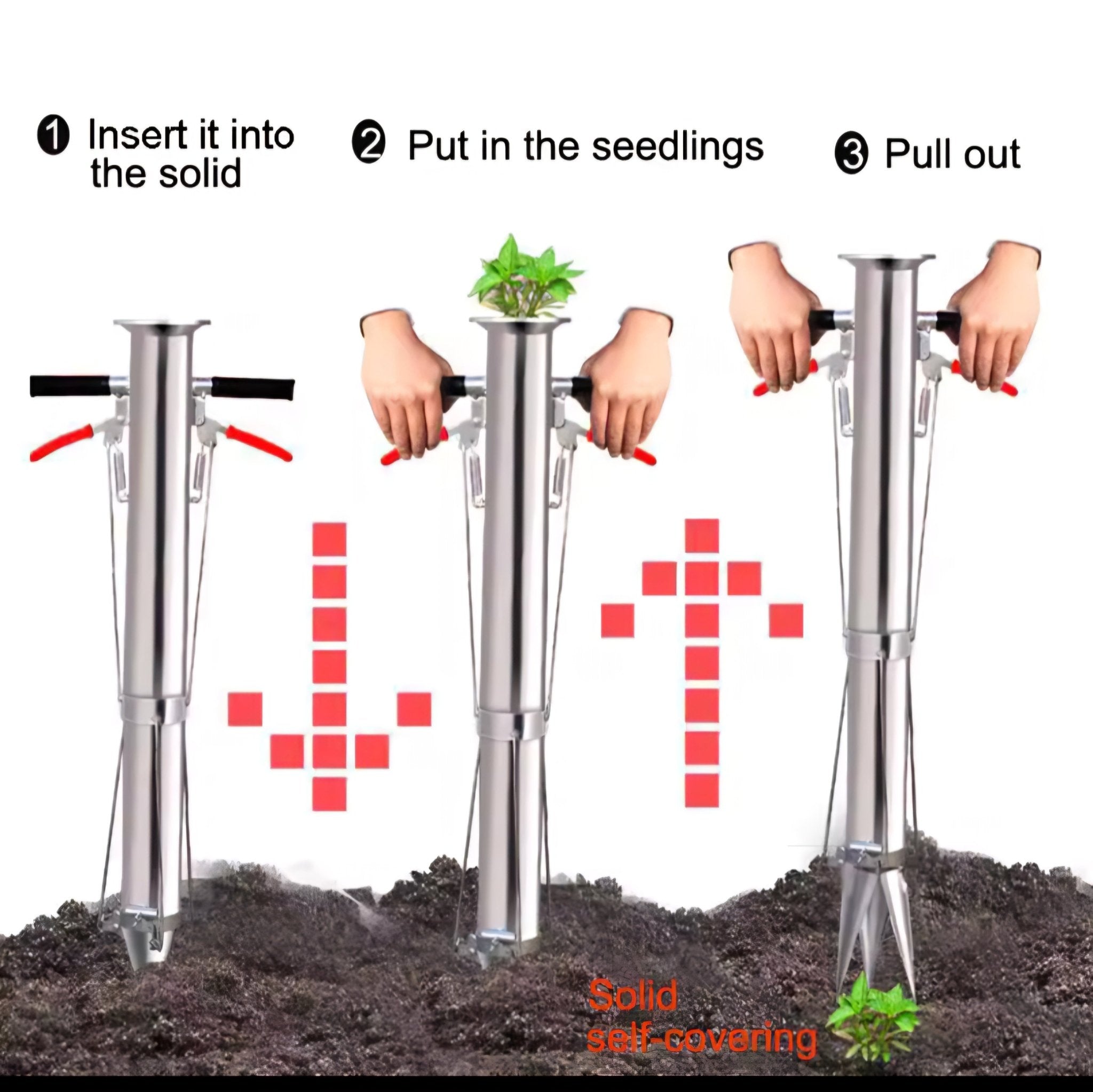 ❶ Insert it into the solid

❷ Put in the seedlings

❸ Pull out

Solid self-covering