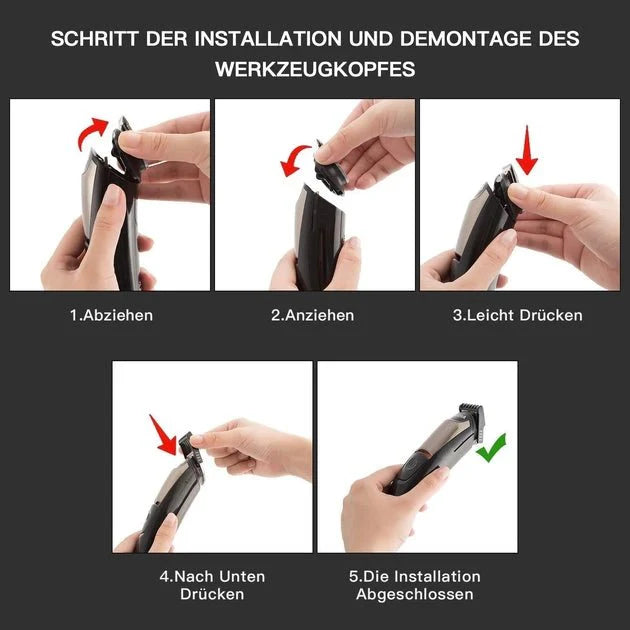 SCHRITT DER INSTALLATION UND DEMONTAGE DES WERKZEUGKOPFES

1.Abziehen

2.Anziehen

3.Leicht Drücken

4.Nach Unten Drücken

5.Die Installation Abgeschlossen