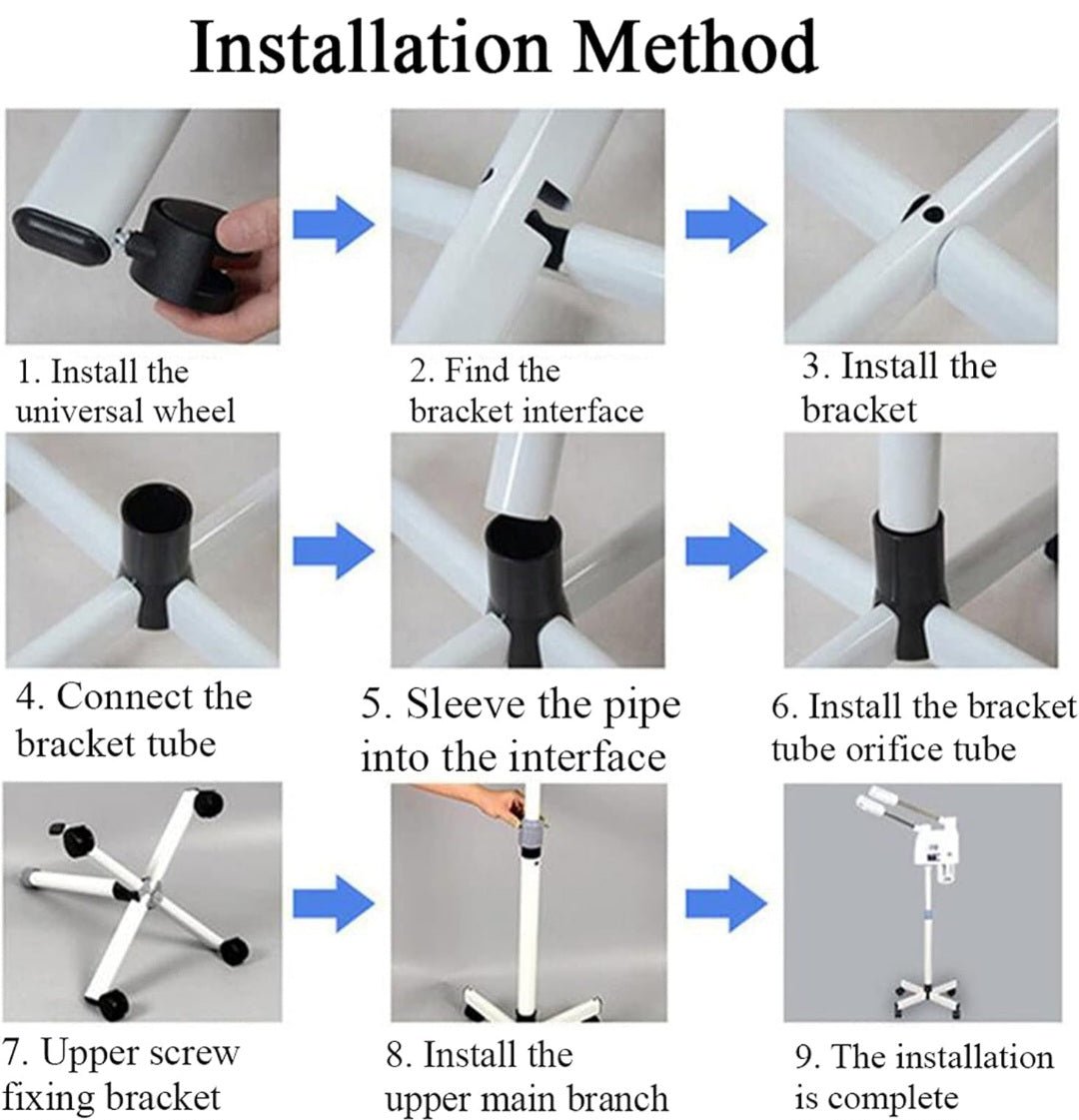 Installation Method

1. Install the universal wheel

2. Find the bracket interface

3. Install the bracket

4. Connect the bracket tube

5. Sleeve the pipe into the interface

6. Install the bracket tube orifice tube

7. Upper screw fixing bracket

8. Install the upper main branch

9. The installation is complete